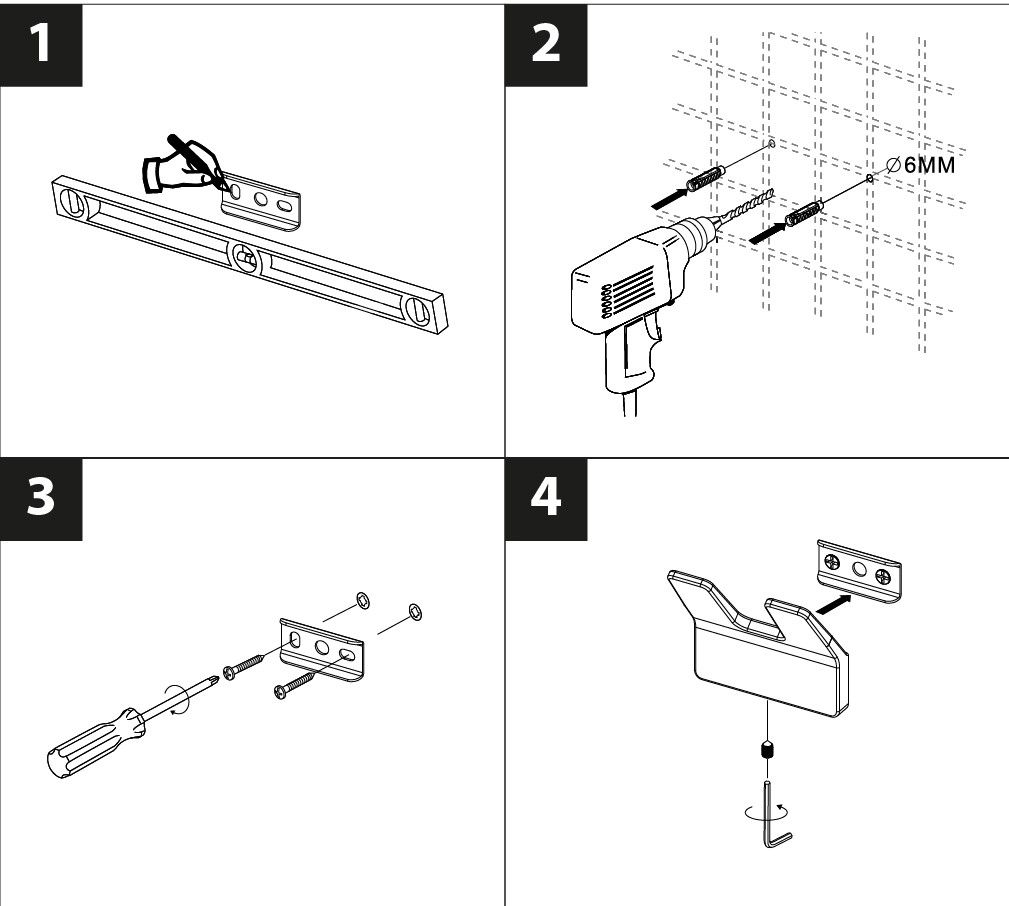 1

2

∅6MM

3

4